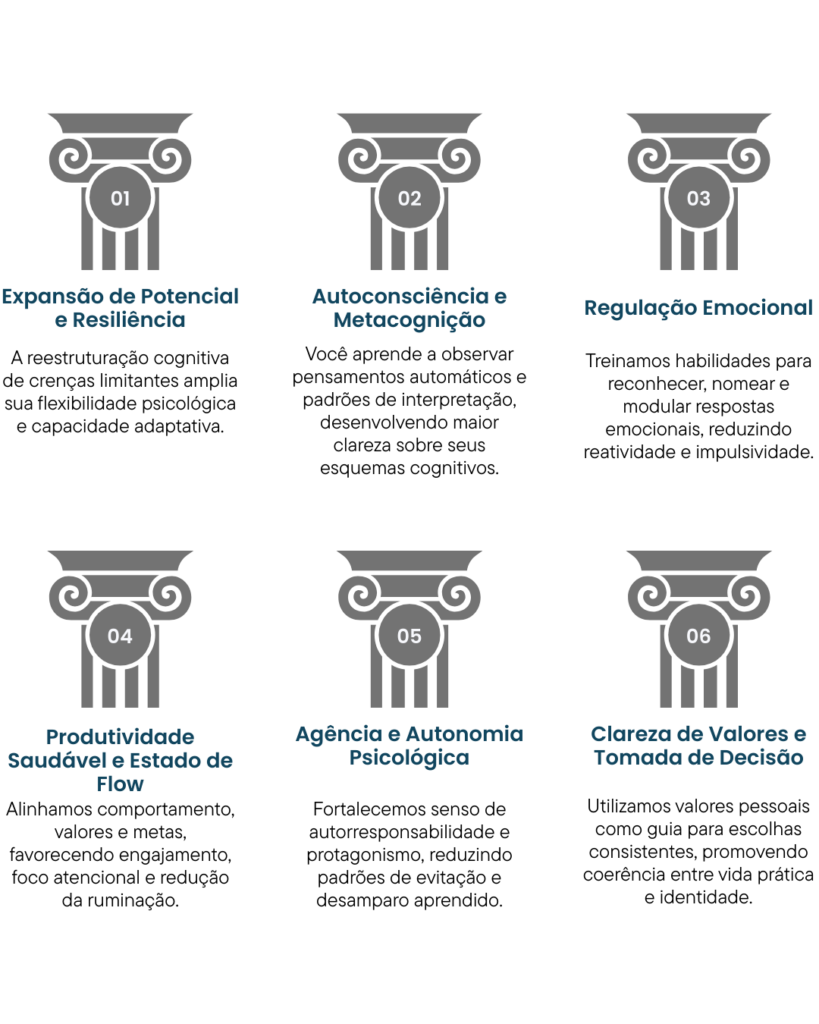 01

Expansão de Potencial e Resiliência

A reestruturação cognitiva de crenças limitantes amplia sua flexibilidade psicológica e capacidade adaptativa.

02

Autoconsciência e Metacognição

Você aprende a observar pensamentos automáticos e padrões de interpretação, desenvolvendo maior clareza sobre seus esquemas cognitivos.

03

Regulação Emocional

Treinamos habilidades para reconhecer, nomear e modular respostas emocionais, reduzindo reatividade e impulsividade.

04

Produtividade Saudável e Estado de Flow

Alinhamos comportamento, valores e metas, favorecendo engajamento, foco atencional e redução da ruminação.

05

Agência e Autonomia Psicológica

Fortalecemos senso de autorresponsabilidade e protagonismo, reduzindo padrões de evitação e desamparo aprendido.

06

Clareza de Valores e Tomada de Decisão

Utilizamos valores pessoais como guia para escolhas consistentes, promovendo coerência entre vida prática e identidade.